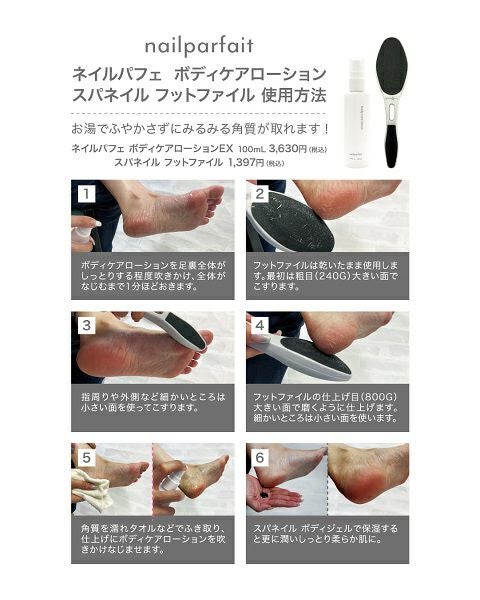 nailparfait

ネイルパフェ ボディケアローション
スパネイル フットファイル 使用方法

お湯でふやかさずにみるみる角質が取れます！

ネイルパフェ ボディケアローションEX 100mL 3,630円（税込）
スパネイル フットファイル 1,397円（税込）

1

ボディケアローションを足裏全体がしっとりする程度吹きかけ、全体がなじむまで1分ほどおきます。

2

フットファイルは乾いたまま使用します。最初は粗目（240G）大きい面でこすります。

3

指周りや外側など細かいところは小さい面を使ってこすります。

4

フットファイルの仕上げ目（800G）大きい面で磨くように仕上げます。細かいところは小さい面を使います。

5

角質を濡れタオルなどでふき取り、仕上げにボディケアローションを吹きかけなじませます。

6

スパネイル ボディジェルで保湿すると更に潤いしっとり柔らか肌に。